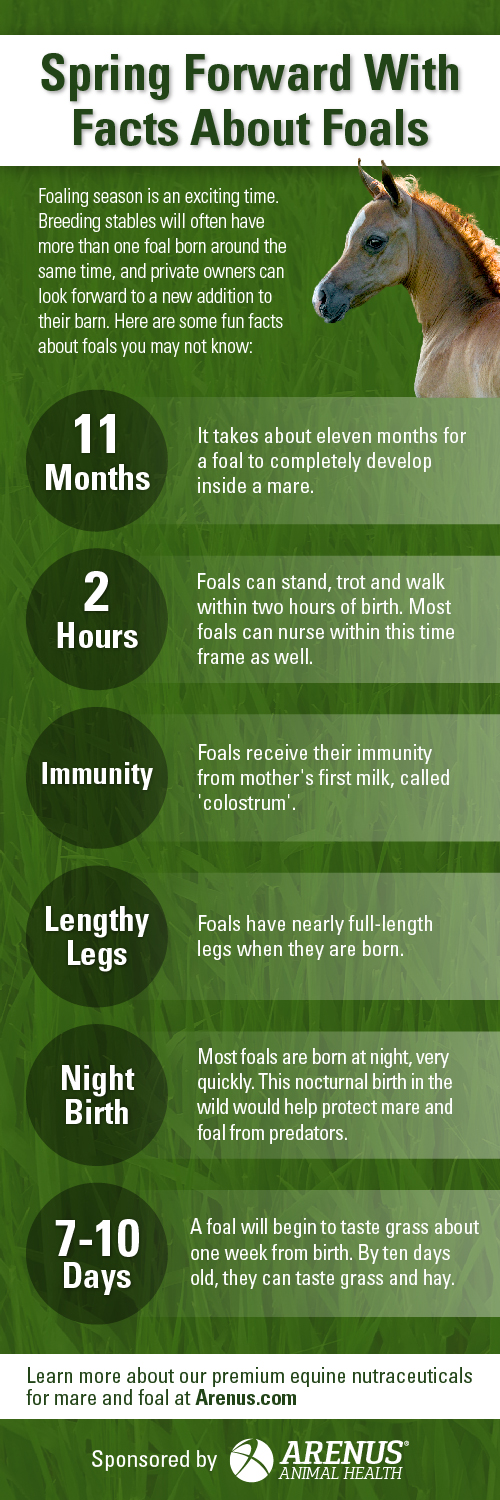 Spring Forward With Facts About Foals

Foaling season is an exciting time. Breeding stables will often have more than one foal born around the same time, and private owners can look forward to a new addition to their barn. Here are some fun facts about foals you may not know:

11 Months

It takes about eleven months for a foal to completely develop inside a mare.

2 Hours

Foals can stand, trot and walk within two hours of birth. Most foals can nurse within this time frame as well.

Immunity

Foals receive their immunity from mother's first milk, called 'colostrum'.

Lengthy Legs

Foals have nearly full-length legs when they are born.

Night Birth

Most foals are born at night, very quickly. This nocturnal birth in the wild would help protect mare and foal from predators.

7-10 Days

A foal will begin to taste grass about one week from birth. By ten days old, they can taste grass and hay.

Learn more about our premium equine nutraceuticals for mare and foal at Arenus.com

Sponsored by ARENUS® ANIMAL HEALTH