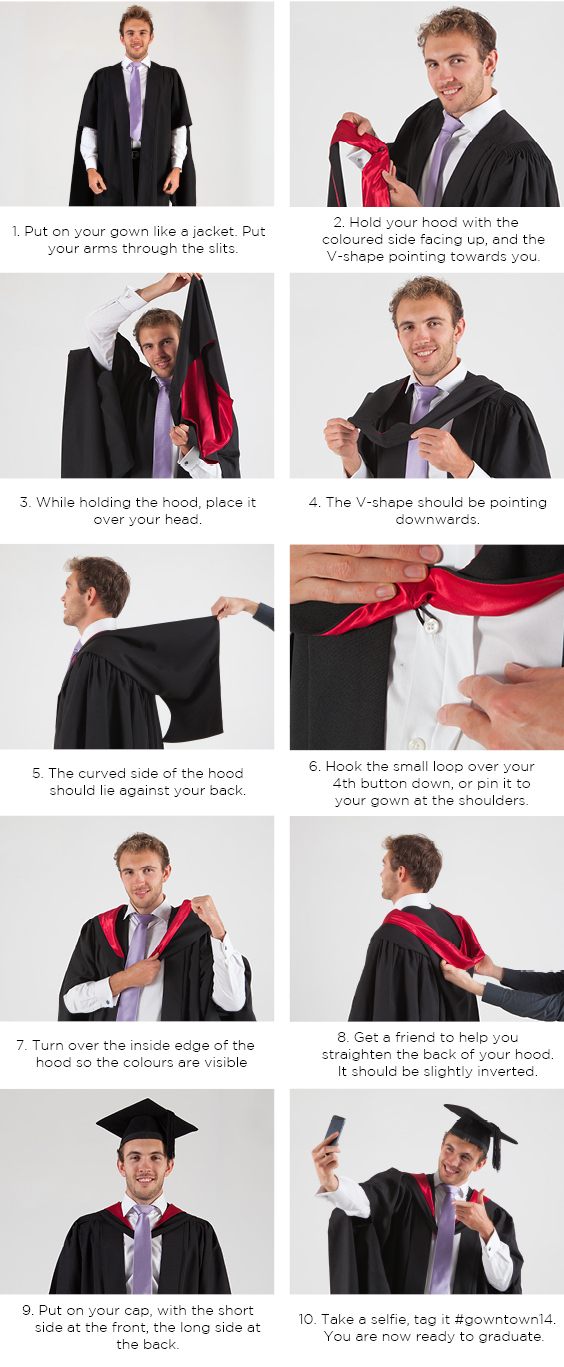 1. Put on your gown like a jacket. Put your arms through the slits.

2. Hold your hood with the coloured side facing up, and the V-shape pointing towards you.

3. While holding the hood, place it over your head.

4. The V-shape should be pointing downwards.

5. The curved side of the hood should lie against your back.

6. Hook the small loop over your 4th button down, or pin it to your gown at the shoulders.

7. Turn over the inside edge of the hood so the colours are visible

8. Get a friend to help you straighten the back of your hood. It should be slightly inverted.

9. Put on your cap, with the short side at the front, the long side at the back.

10. Take a selfie, tag it #gowntown14. You are now ready to graduate.