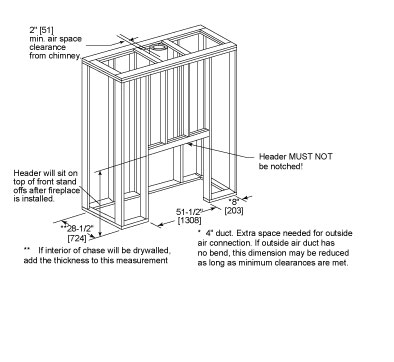 2" [51]
min. air space
clearance
from chimney.

Header MUST NOT
be notched!

Header will sit on
top of front stand
offs after fireplace
is installed.

*8"
[203]

51-1/2"
[1308]

**28-1/2"
[724]

** If interior of chase will be drywalled,
add the thickness to this measurement

* 4" duct. Extra space needed for outside
air connection. If outside air duct has
no bend, this dimension may be reduced
as long as minimum clearances are met.