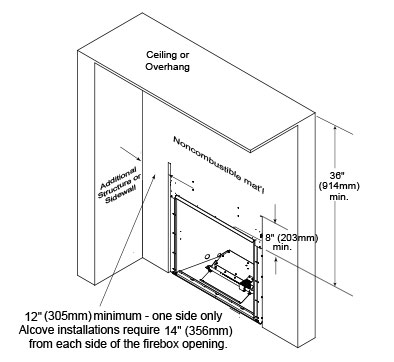 Ceiling or Overhang

Noncombustible mat'l

Additional Structure or Sidewall

36" (914mm) min.

8" (203mm) min.

12" (305mm) minimum - one side only
Alcove installations require 14" (356mm) from each side of the firebox opening.