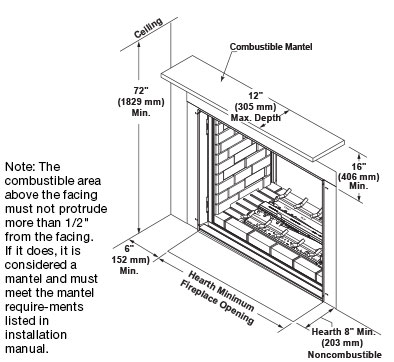 Ceiling

Combustible Mantel

72"
(1829 mm)
Min.

12"
(305 mm)
Max. Depth

16"
(406 mm)
Min.

Note: The combustible area above the facing must not protrude more than 1/2" from the facing. If it does, it is considered a mantel and must meet the mantel require-ments listed in installation manual.

6"
152 mm)
Min.

Hearth Minimum
Fireplace Opening

Hearth 8" Min.
(203 mm)
Noncombustible