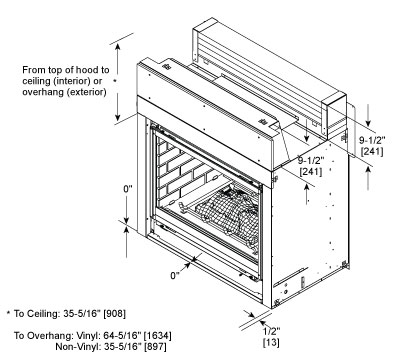 From top of hood to ceiling (interior) or overhang (exterior)

*

9-1/2"
[241]

9-1/2"
[241]

0"

0"

1/2"
[13]

* To Ceiling: 35-5/16" [908]

To Overhang: Vinyl: 64-5/16" [1634]
Non-Vinyl: 35-5/16" [897]