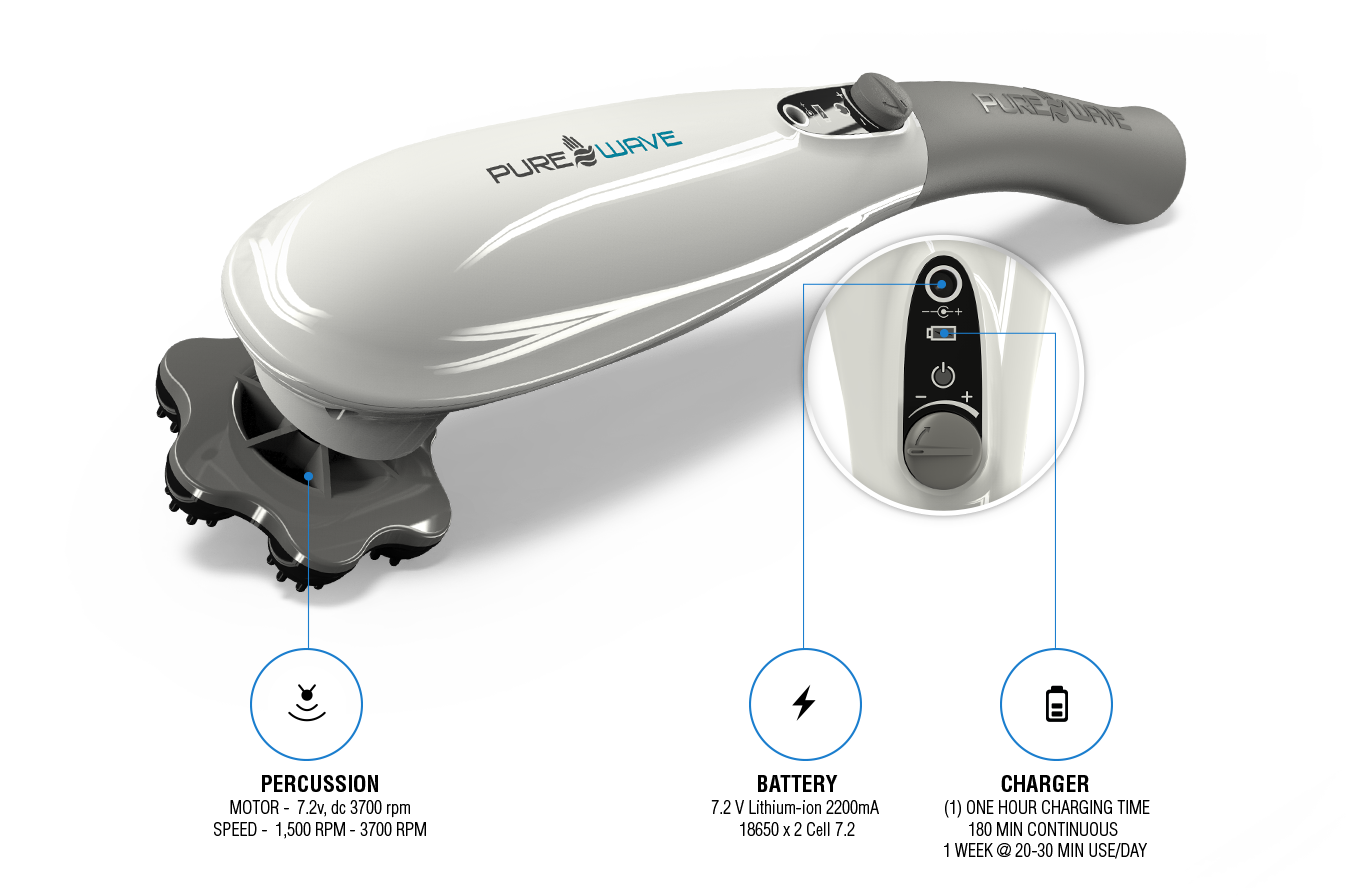 PURE WAVE

PURE WAVE

− +

PERCUSSION
MOTOR - 7.2v, dc 3700 rpm
SPEED - 1,500 RPM - 3700 RPM

BATTERY
7.2 V Lithium-ion 2200mA
18650 x 2 Cell 7.2

CHARGER
(1) ONE HOUR CHARGING TIME
180 MIN CONTINUOUS
1 WEEK @ 20-30 MIN USE/DAY