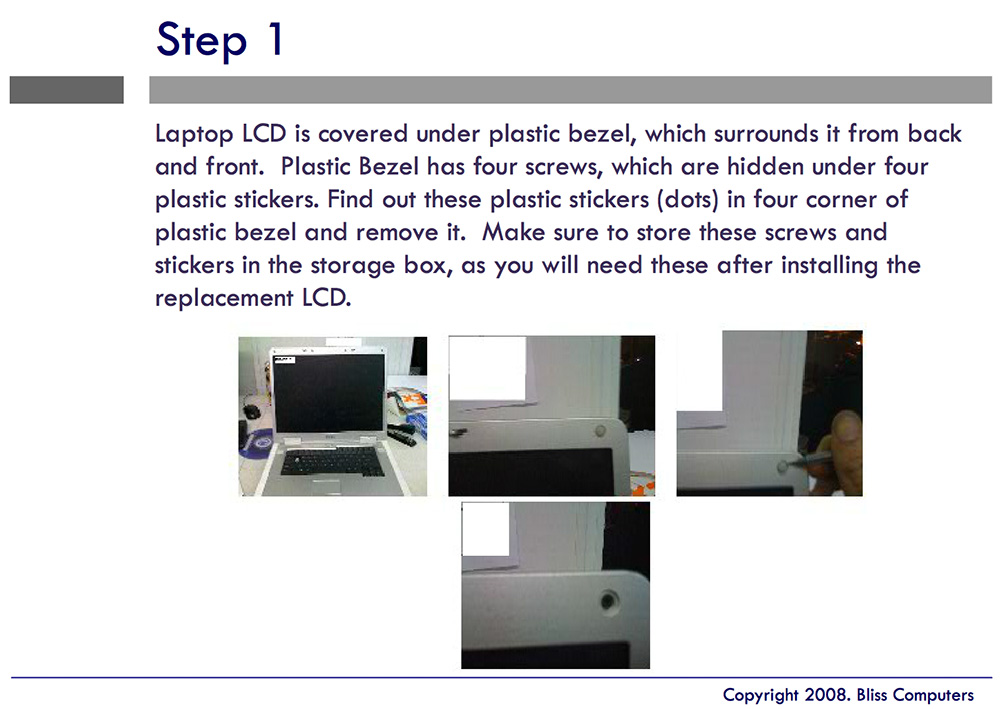 Step 1

Laptop LCD is covered under plastic bezel, which surrounds it from back and front. Plastic Bezel has four screws, which are hidden under four plastic stickers. Find out these plastic stickers (dots) in four corner of plastic bezel and remove it. Make sure to store these screws and stickers in the storage box, as you will need these after installing the replacement LCD.

Copyright 2008. Bliss Computers