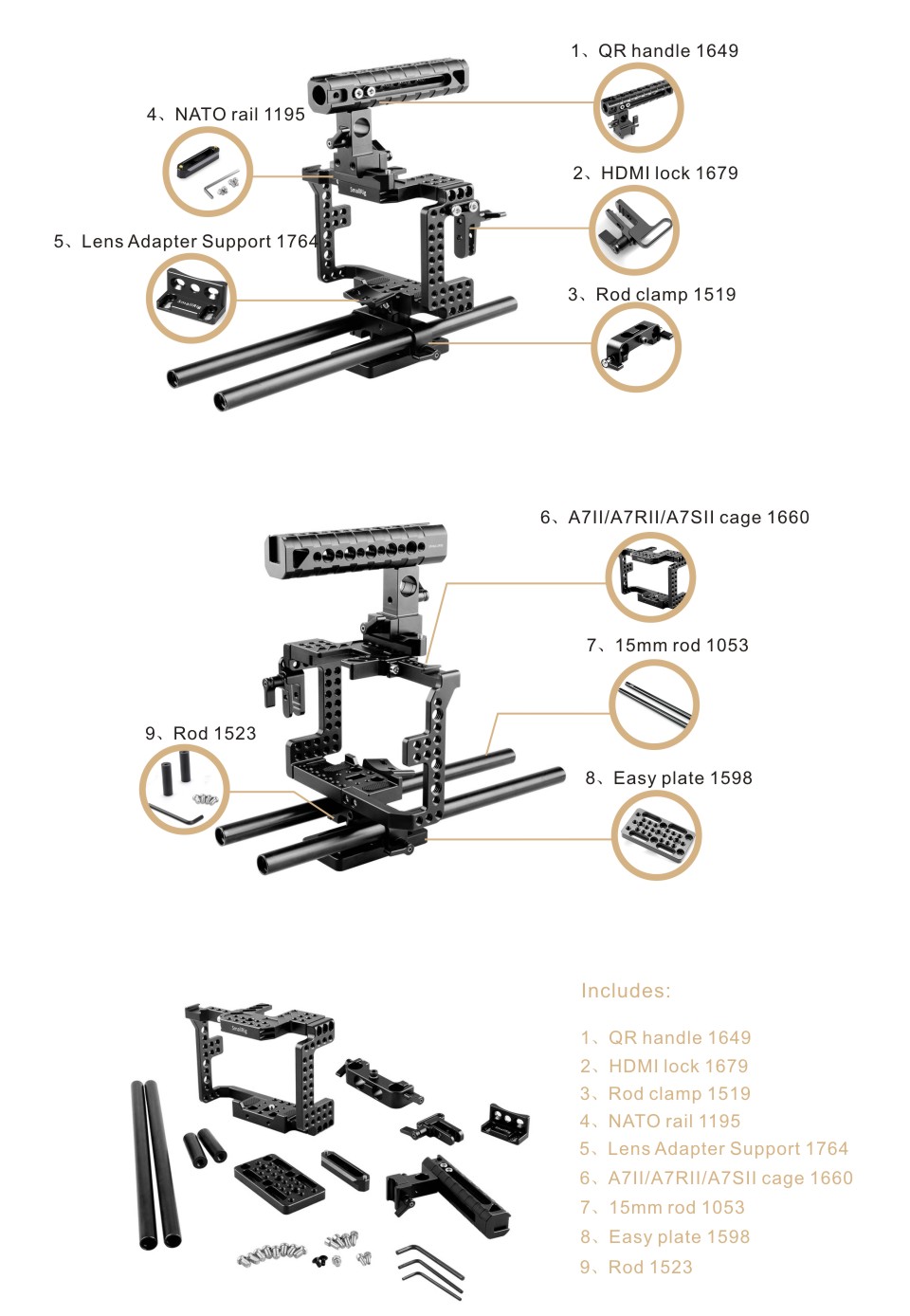 1、QR handle 1649

4、NATO rail 1195

2、HDMI lock 1679

5、Lens Adapter Support 1764

3、Rod clamp 1519

6、A7II/A7RII/A7SII cage 1660

7、15mm rod 1053

9、Rod 1523

8、Easy plate 1598

Includes:

1、QR handle 1649
2、HDMI lock 1679
3、Rod clamp 1519
4、NATO rail 1195
5、Lens Adapter Support 1764
6、A7II/A7RII/A7SII cage 1660
7、15mm rod 1053
8、Easy plate 1598
9、Rod 1523